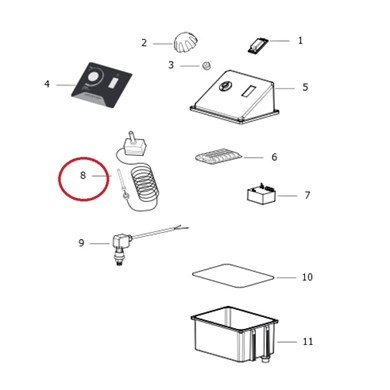 2
1
3
4
5
6
8
7
9
10
11